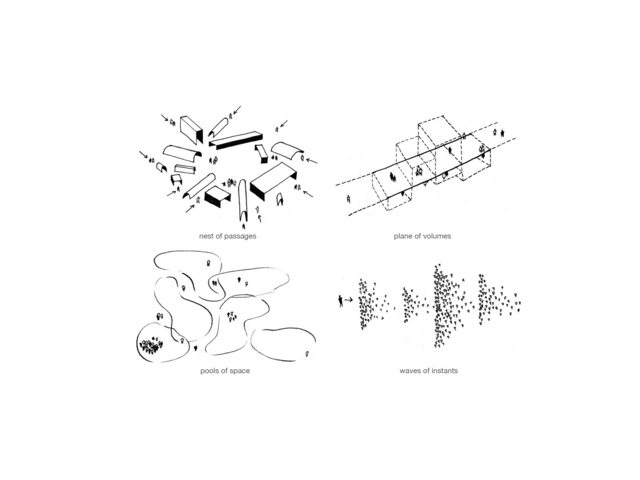 nest of passages

plane of volumes

pools of space

waves of instants